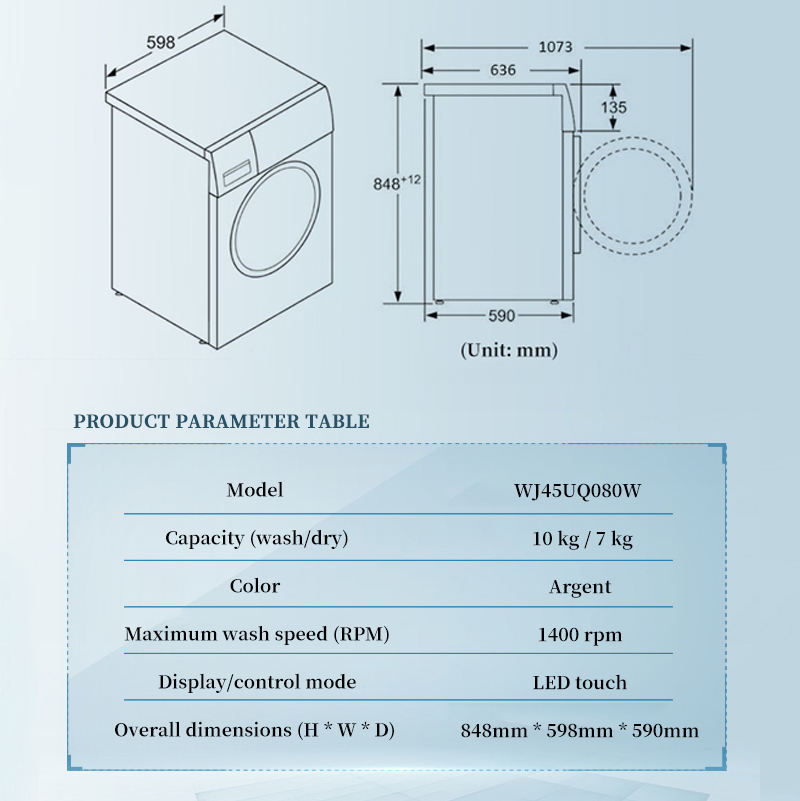 598

1073

636

135

$848^{+12}$

590

(Unit: mm)

PRODUCT PARAMETER TABLE

| Model | WJ45UQ080W |
|---|---|
| Capacity (wash/dry) | 10 kg / 7 kg |
| Color | Argent |
| Maximum wash speed (RPM) | 1400 rpm |
| Display/control mode | LED touch |
| Overall dimensions (H * W * D) | 848mm * 598mm * 590mm |